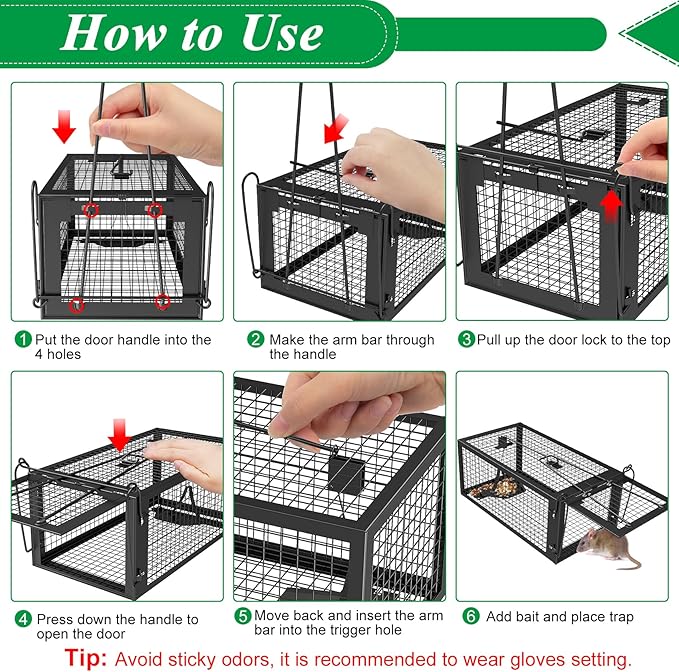 How to Use

1 Put the door handle into the 4 holes

2 Make the arm bar through the handle

3 Pull up the door lock to the top

4 Press down the handle to open the door

5 Move back and insert the arm bar into the trigger hole

6 Add bait and place trap

Tip: Avoid sticky odors, it is recommended to wear gloves setting.