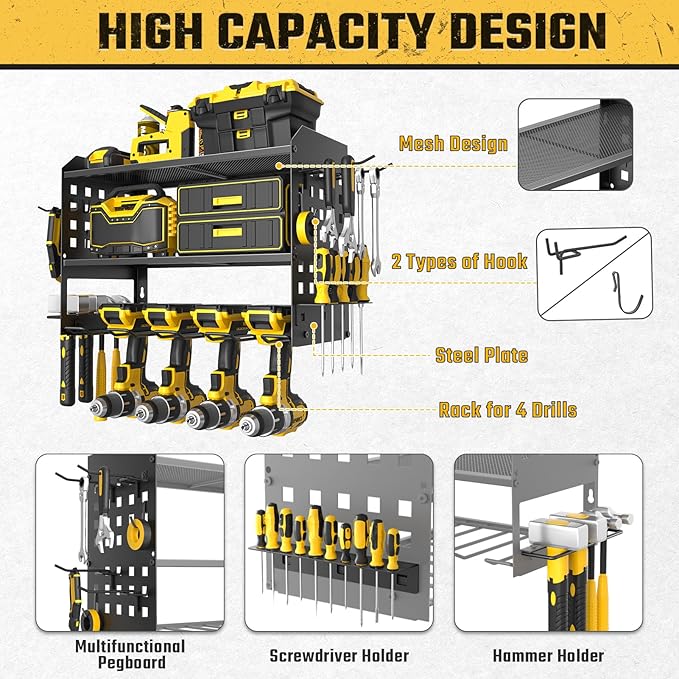 HIGH CAPACITY DESIGN

Mesh Design

2 Types of Hook

Steel Plate

Rack for 4 Drills

Multifunctional Pegboard

Screwdriver Holder

Hammer Holder