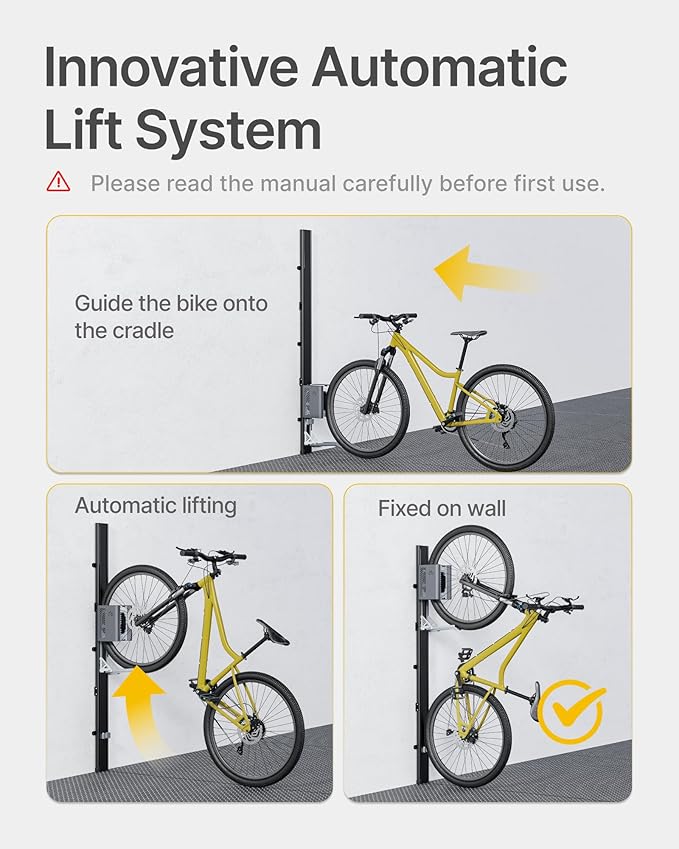 Innovative Automatic Lift System

Please read the manual carefully before first use.

Guide the bike onto the cradle

Automatic lifting

Fixed on wall