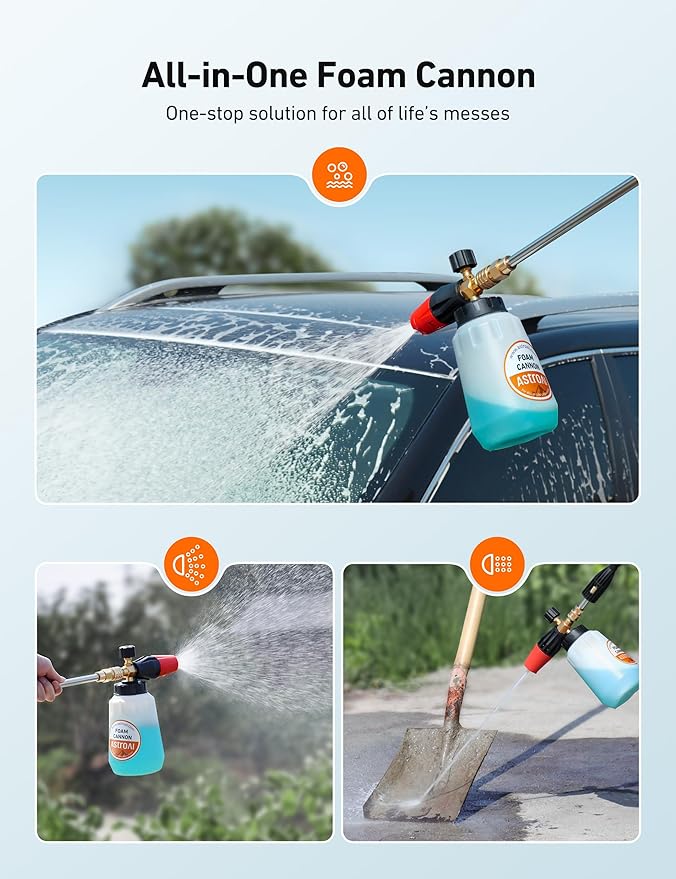 All-in-One Foam Cannon

One-stop solution for all of life's messes

FOAM CANNON
ASTROAI

FOAM CANNON
ASTROAI