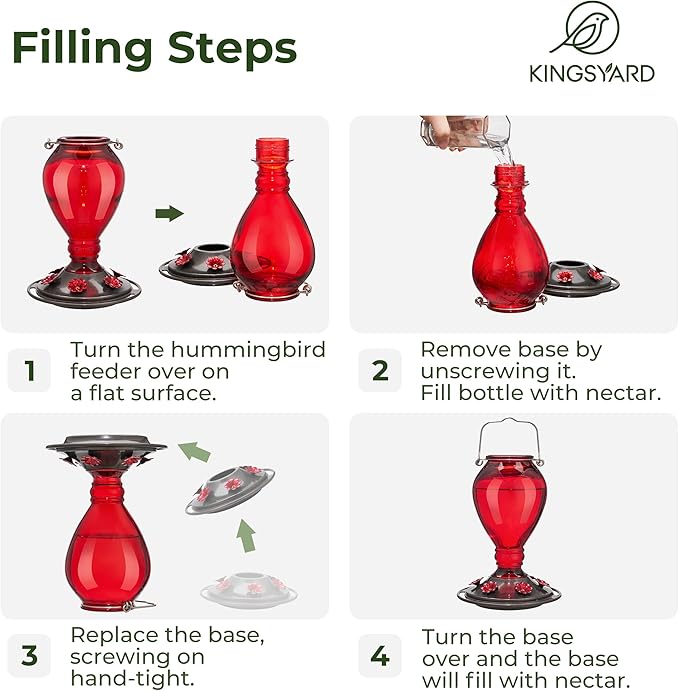 Filling Steps

KINGSYARD

1 Turn the hummingbird feeder over on a flat surface.

2 Remove base by unscrewing it. Fill bottle with nectar.

3 Replace the base, screwing on hand-tight.

4 Turn the base over and the base will fill with nectar.