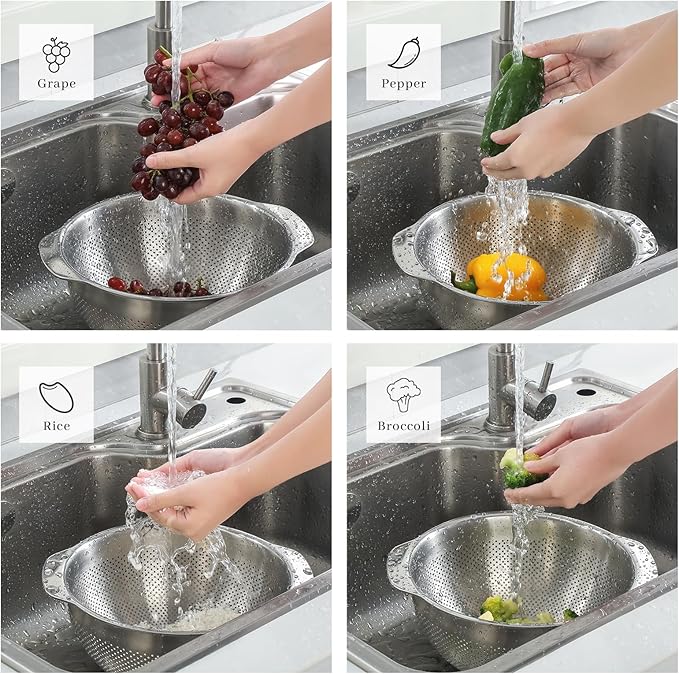 Grape

Pepper

Rice

Broccoli