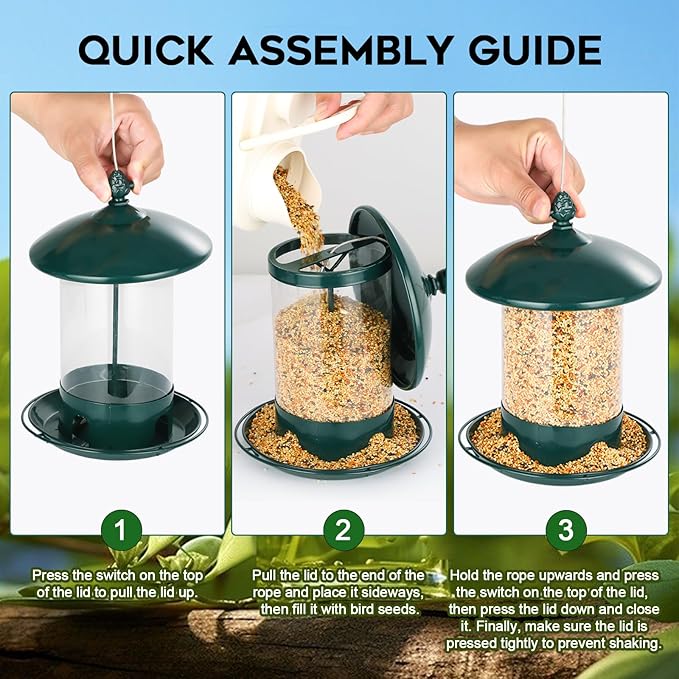 QUICK ASSEMBLY GUIDE

1

Press the switch on the top of the lid to pull the lid up.

2

Pull the lid to the end of the rope and place it sideways, then fill it with bird seeds.

3

Hold the rope upwards and press the switch on the top of the lid, then press the lid down and close it. Finally, make sure the lid is pressed tightly to prevent shaking.