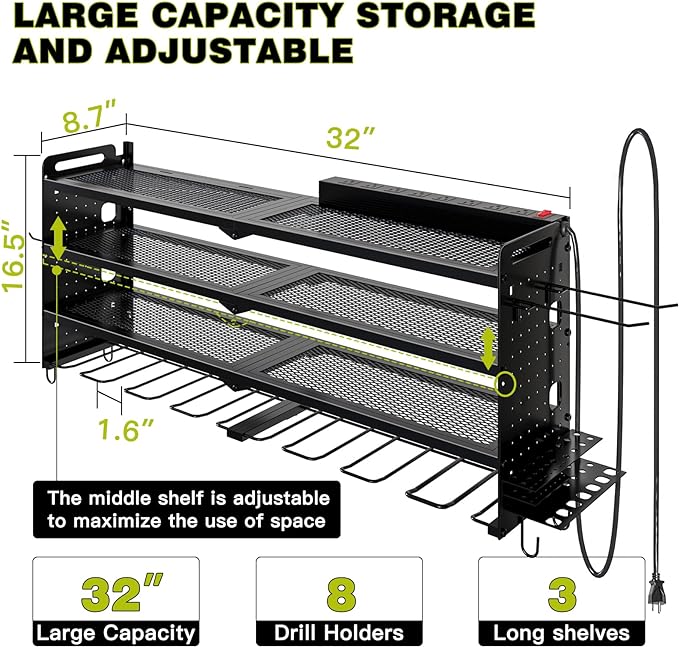 LARGE CAPACITY STORAGE AND ADJUSTABLE

8.7"

32"

16.5"

1.6"

The middle shelf is adjustable to maximize the use of space

32"
Large Capacity

8
Drill Holders

3
Long shelves