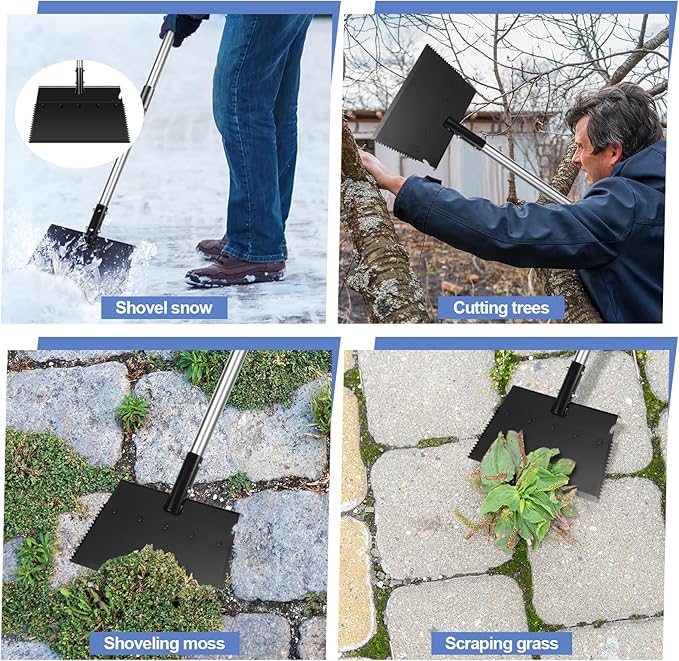 Shovel snow

Cutting trees

Shoveling moss

Scraping grass