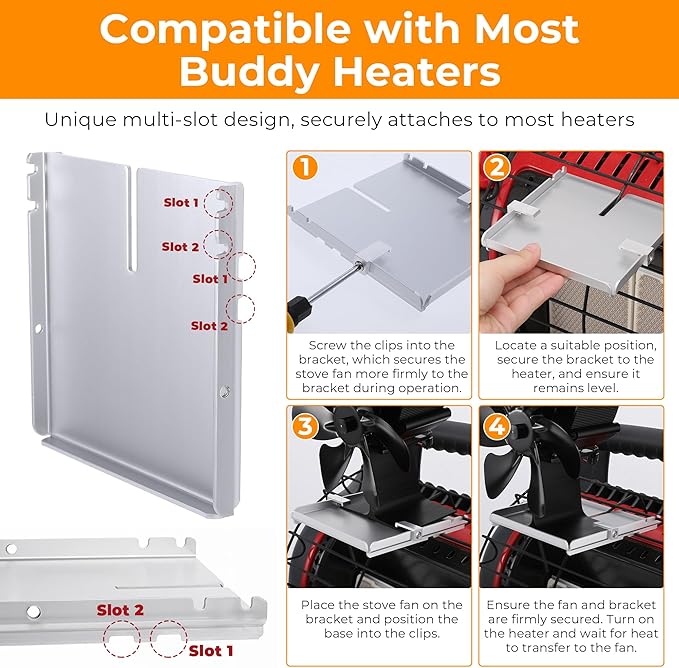 Compatible with Most Buddy Heaters

Unique multi-slot design, securely attaches to most heaters

Slot 1
Slot 2
Slot 1
Slot 2

Slot 2
Slot 1

1
Screw the clips into the bracket, which secures the stove fan more firmly to the bracket during operation.

2
Locate a suitable position, secure the bracket to the heater, and ensure it remains level.

3
Place the stove fan on the bracket and position the base into the clips.

4
Ensure the fan and bracket are firmly secured. Turn on the heater and wait for heat to transfer to the fan.