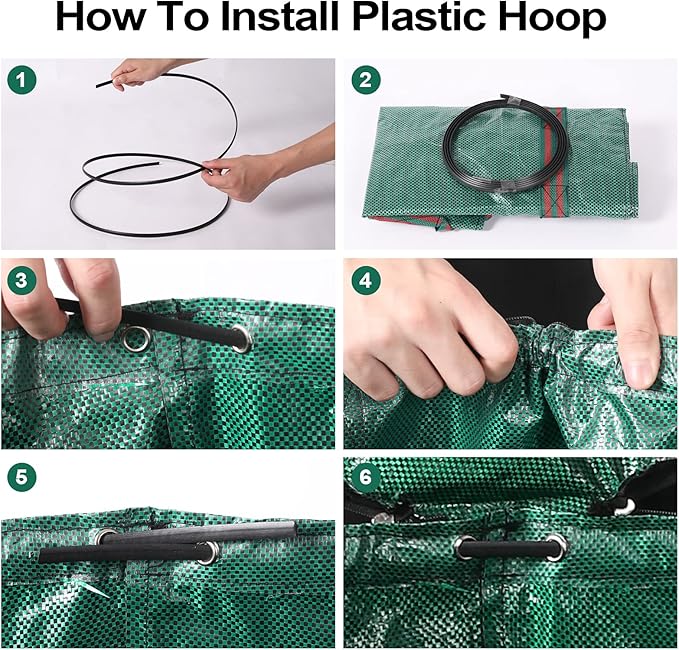 How To Install Plastic Hoop

1

2

3

4

5

6