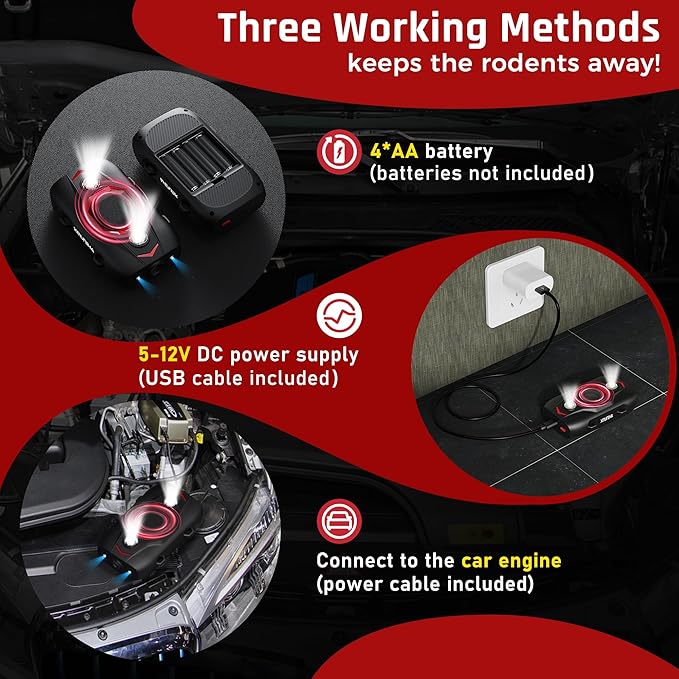 Three Working Methods
keeps the rodents away!

4*AA battery
(batteries not included)

5-12V DC power supply
(USB cable included)

Connect to the car engine
(power cable included)