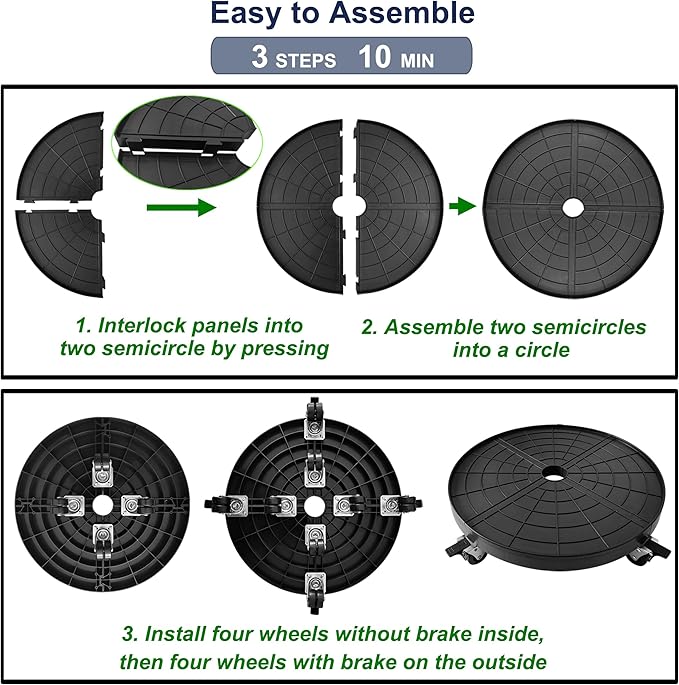 Easy to Assemble

3 STEPS 10 MIN

1. Interlock panels into two semicircle by pressing

2. Assemble two semicircles into a circle

3. Install four wheels without brake inside, then four wheels with brake on the outside