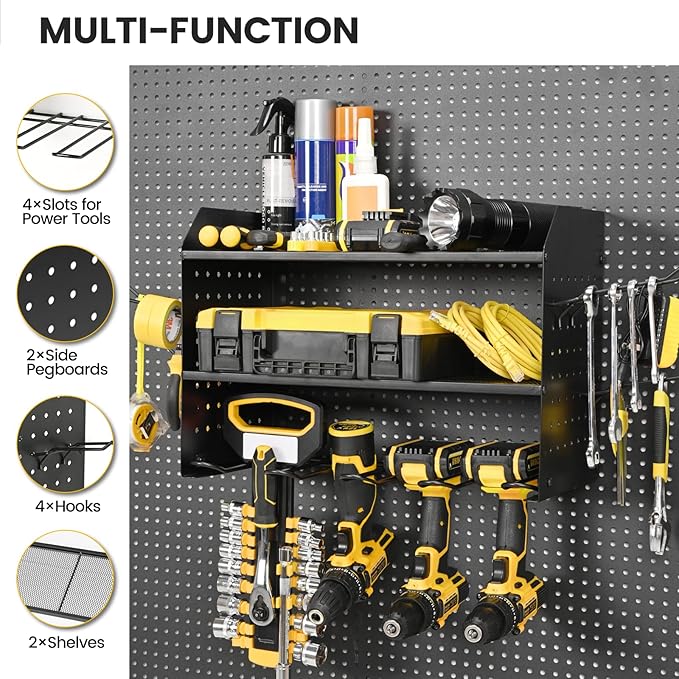 MULTI-FUNCTION

4×Slots for Power Tools

2×Side Pegboards

4×Hooks

2×Shelves