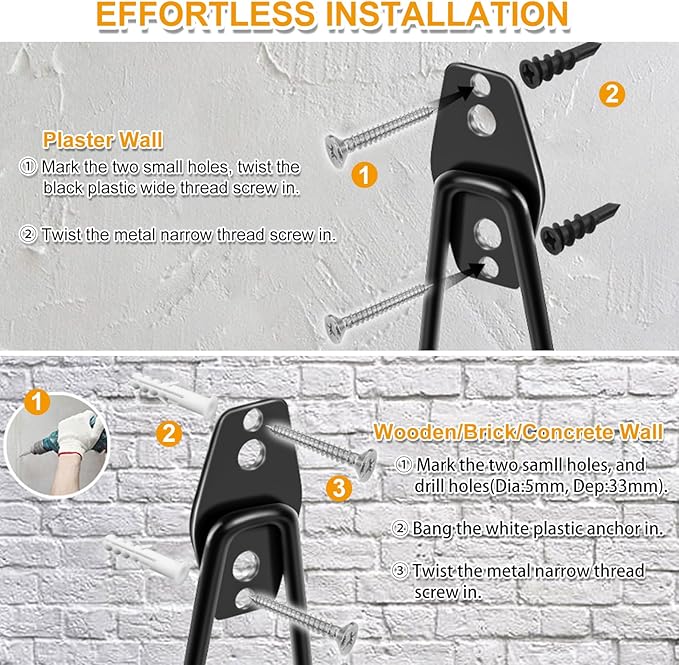 EFFORTLESS INSTALLATION

Plaster Wall
① Mark the two small holes, twist the black plastic wide thread screw in.

② Twist the metal narrow thread screw in.

1

2

1

2

3

Wooden/Brick/Concrete Wall
① Mark the two samll holes, and drill holes(Dia:5mm, Dep:33mm).

② Bang the white plastic anchor in.

③ Twist the metal narrow thread screw in.