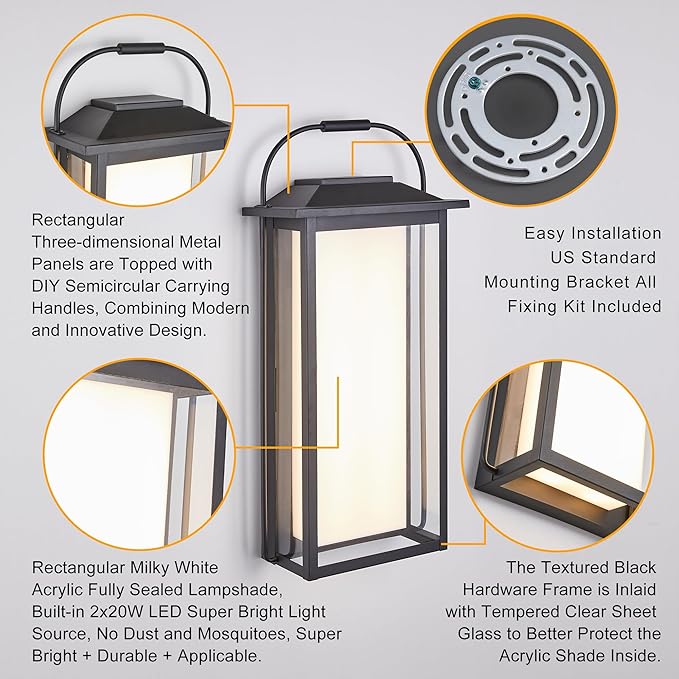 Rectangular Three-dimensional Metal Panels are Topped with DIY Semicircular Carrying Handles, Combining Modern and Innovative Design.

Easy Installation US Standard Mounting Bracket All Fixing Kit Included

Rectangular Milky White Acrylic Fully Sealed Lampshade, Built-in 2x20W LED Super Bright Light Source, No Dust and Mosquitoes, Super Bright + Durable + Applicable.

The Textured Black Hardware Frame is Inlaid with Tempered Clear Sheet Glass to Better Protect the Acrylic Shade Inside.