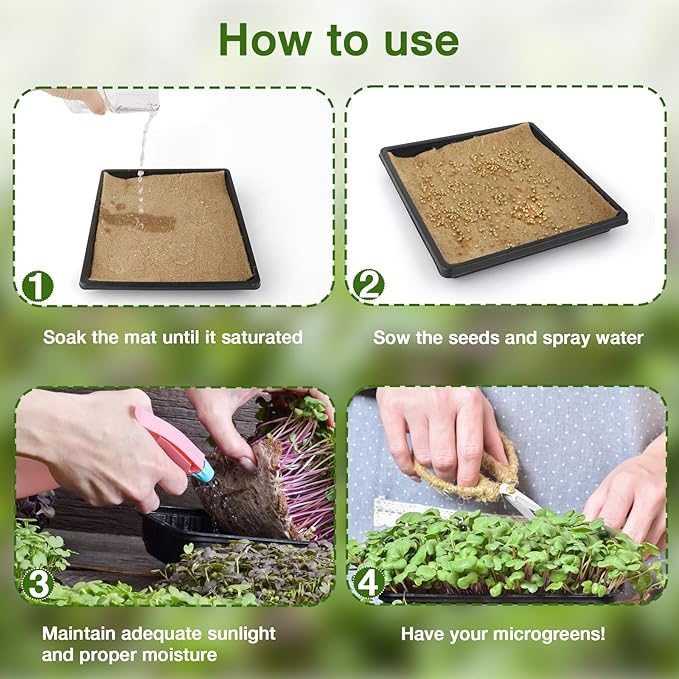 How to use

1

Soak the mat until it saturated

2

Sow the seeds and spray water

3

Maintain adequate sunlight and proper moisture

4

Have your microgreens!