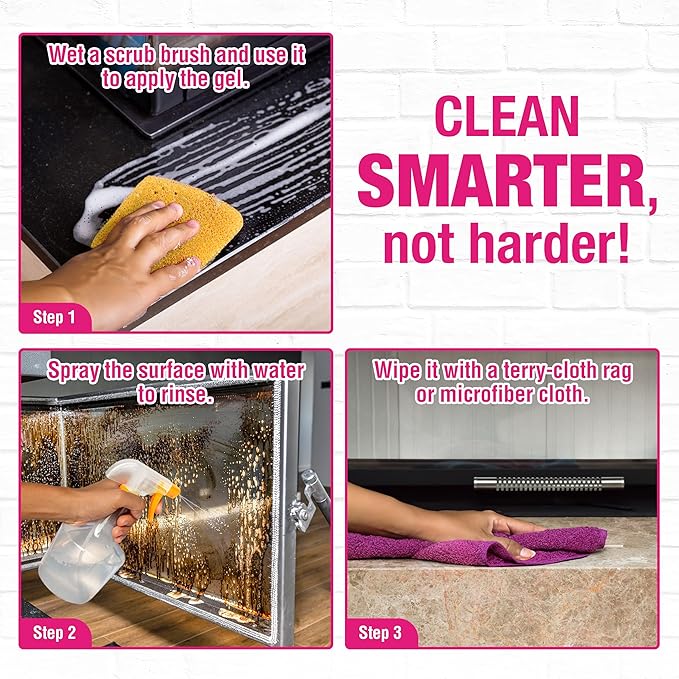 Wet a scrub brush and use it to apply the gel.

Step 1

CLEAN SMARTER, not harder!

Spray the surface with water to rinse.

Step 2

Wipe it with a terry-cloth rag or microfiber cloth.

Step 3