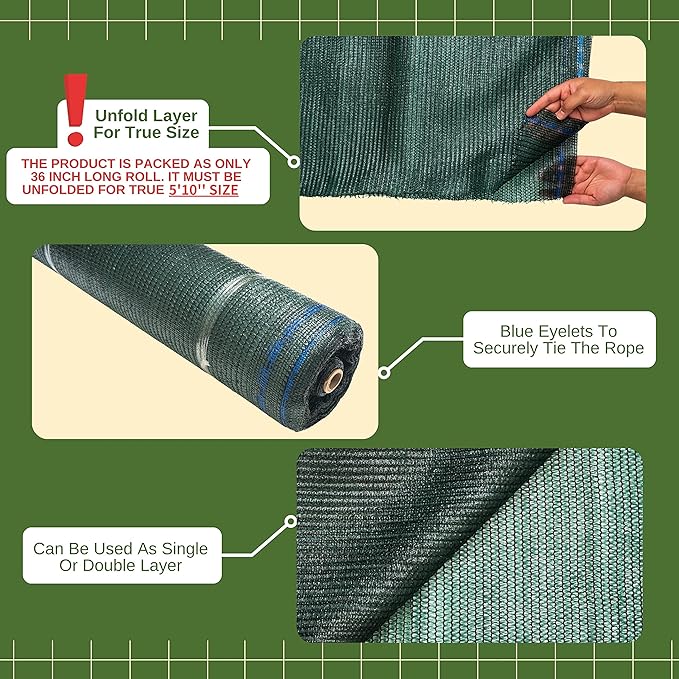 !
Unfold Layer For True Size

THE PRODUCT IS PACKED AS ONLY 36 INCH LONG ROLL. IT MUST BE UNFOLDED FOR TRUE 5'10'' SIZE

Blue Eyelets To Securely Tie The Rope

Can Be Used As Single Or Double Layer