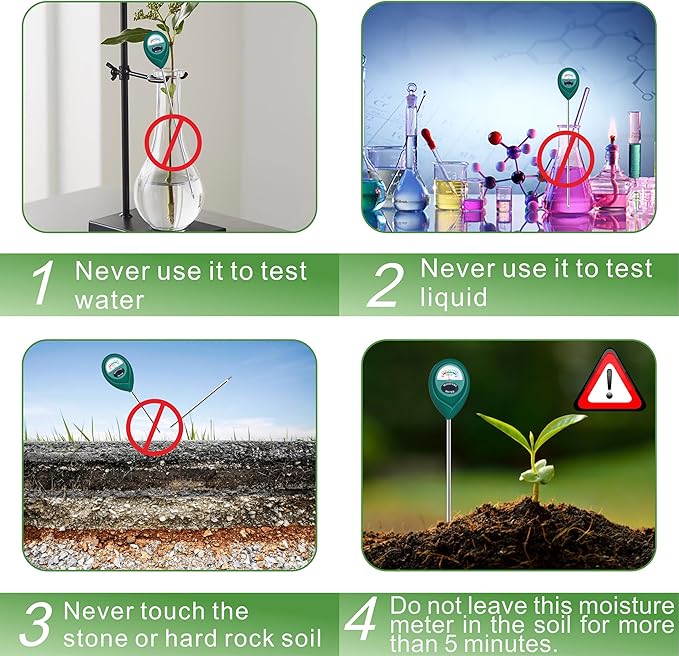 1 Never use it to test water

2 Never use it to test liquid

3 Never touch the stone or hard rock soil

4 Do not leave this moisture meter in the soil for more than 5 minutes.