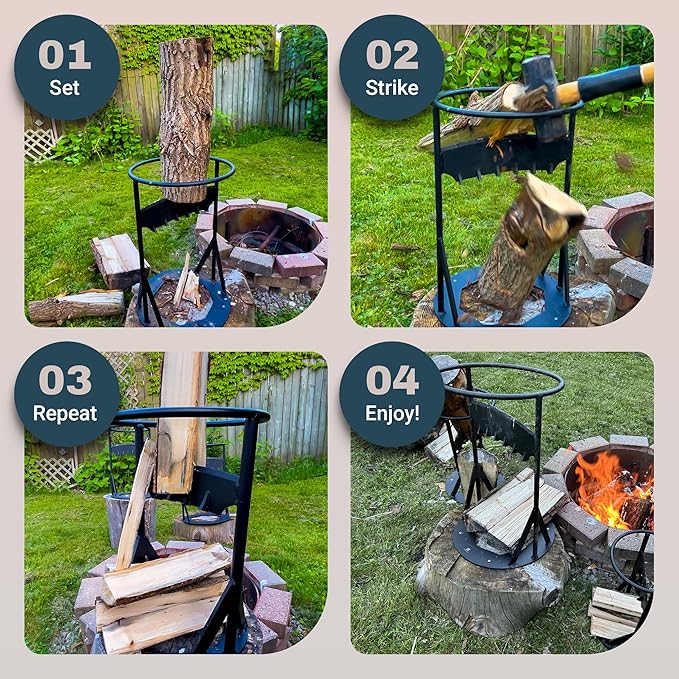 01
Set

02
Strike

03
Repeat

04
Enjoy!